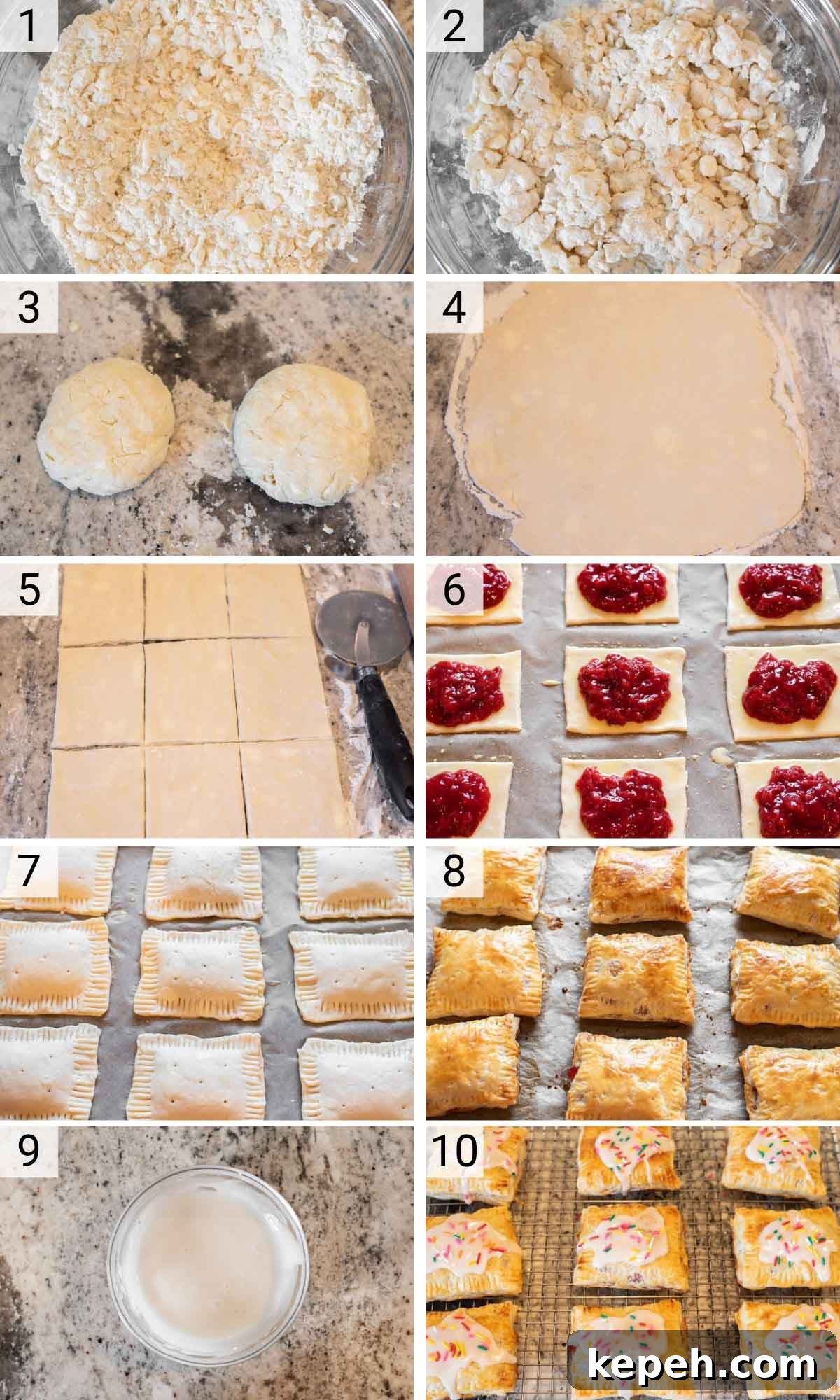 1
2
3
4
5
6
7
8
9
10
kepeh.com