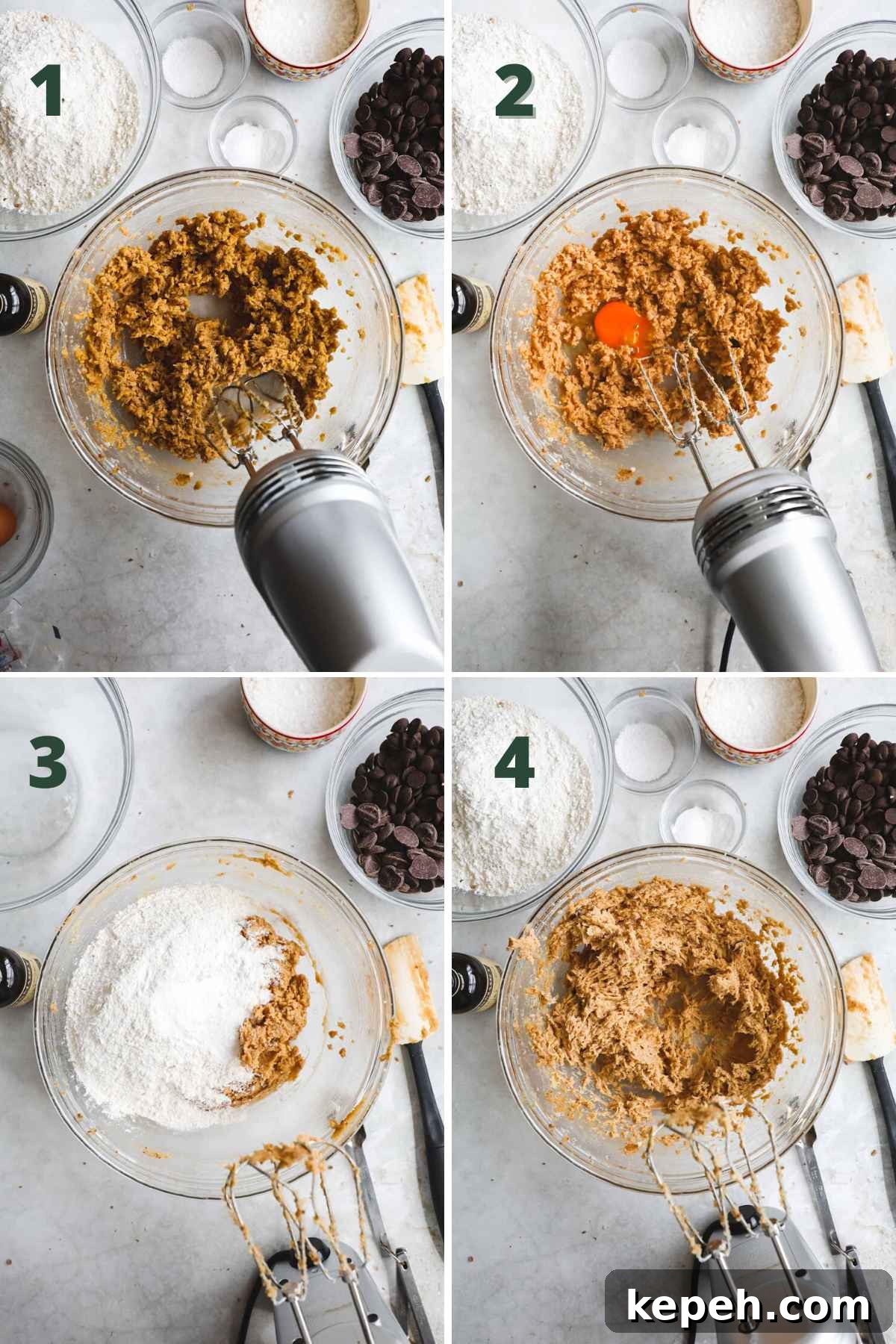 1

2

3

4

kepeh.com