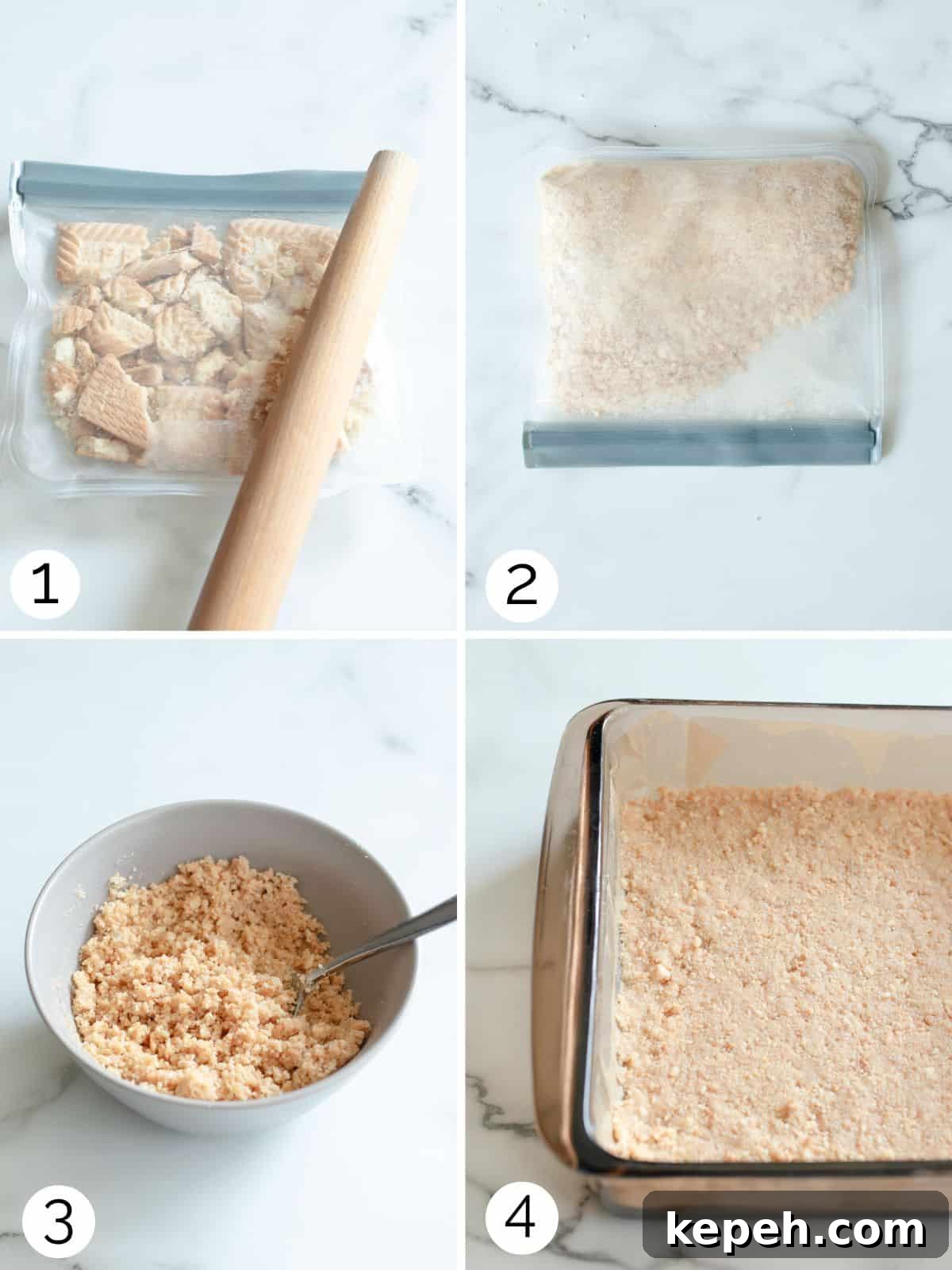 1

2

3

4

kepeh.com